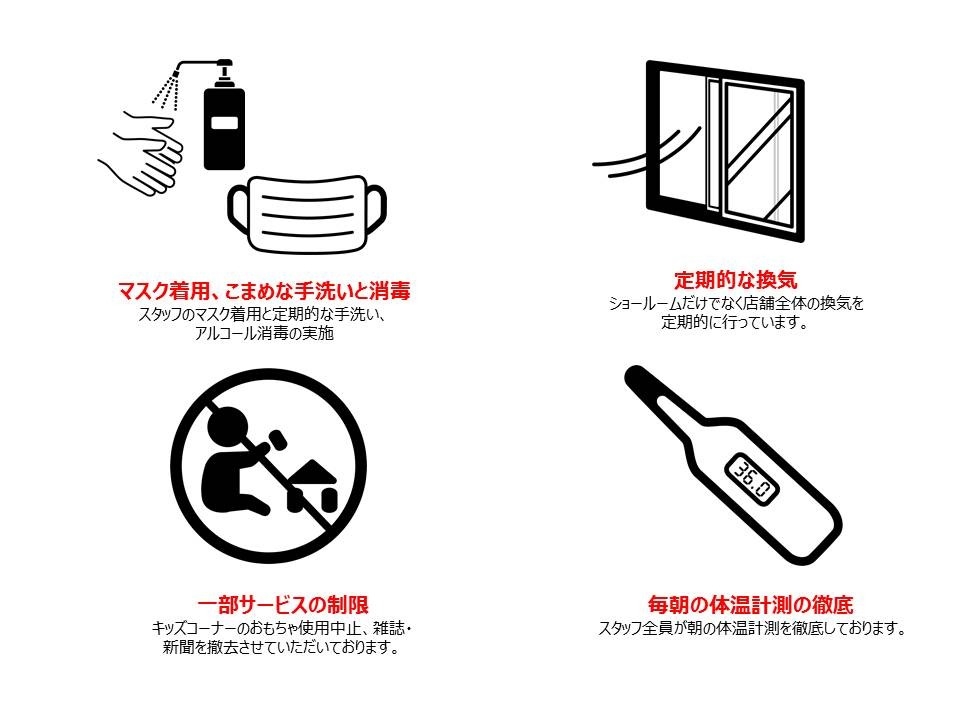 マスク着用、こまめな手洗いと消毒
スタッフのマスク着用と定期的な手洗い、アルコール消毒の実施

定期的な換気
ショールームだけでなく店舗全体の換気を定期的に行っています。

一部サービスの制限
キッズコーナーのおもちゃ使用中止、雑誌・新聞を撤去させていただいております。

36.0

毎朝の体温計測の徹底
スタッフ全員が朝の体温計測を徹底しております。