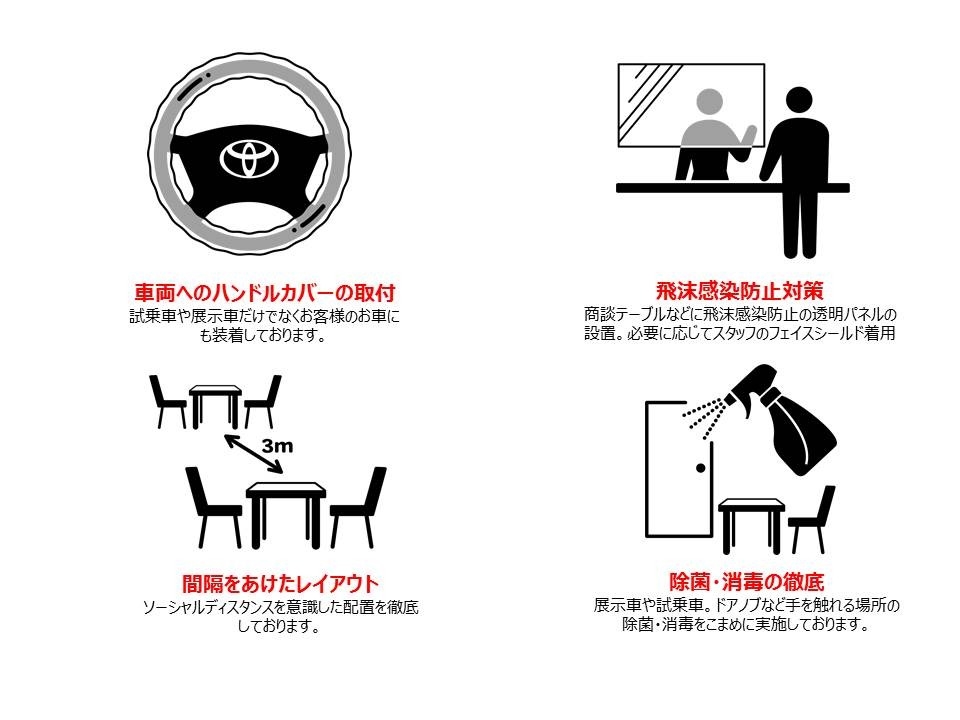 車両へのハンドルカバーの取付
試乗車や展示車だけでなくお客様のお車にも装着しております。

飛沫感染防止対策
商談テーブルなどに飛沫感染防止の透明パネルの設置。必要に応じてスタッフのフェイスシールド着用

3m

間隔をあけたレイアウト
ソーシャルディスタンスを意識した配置を徹底しております。

除菌・消毒の徹底
展示車や試乗車。ドアノブなど手を触れる場所の除菌・消毒をこまめに実施しております。