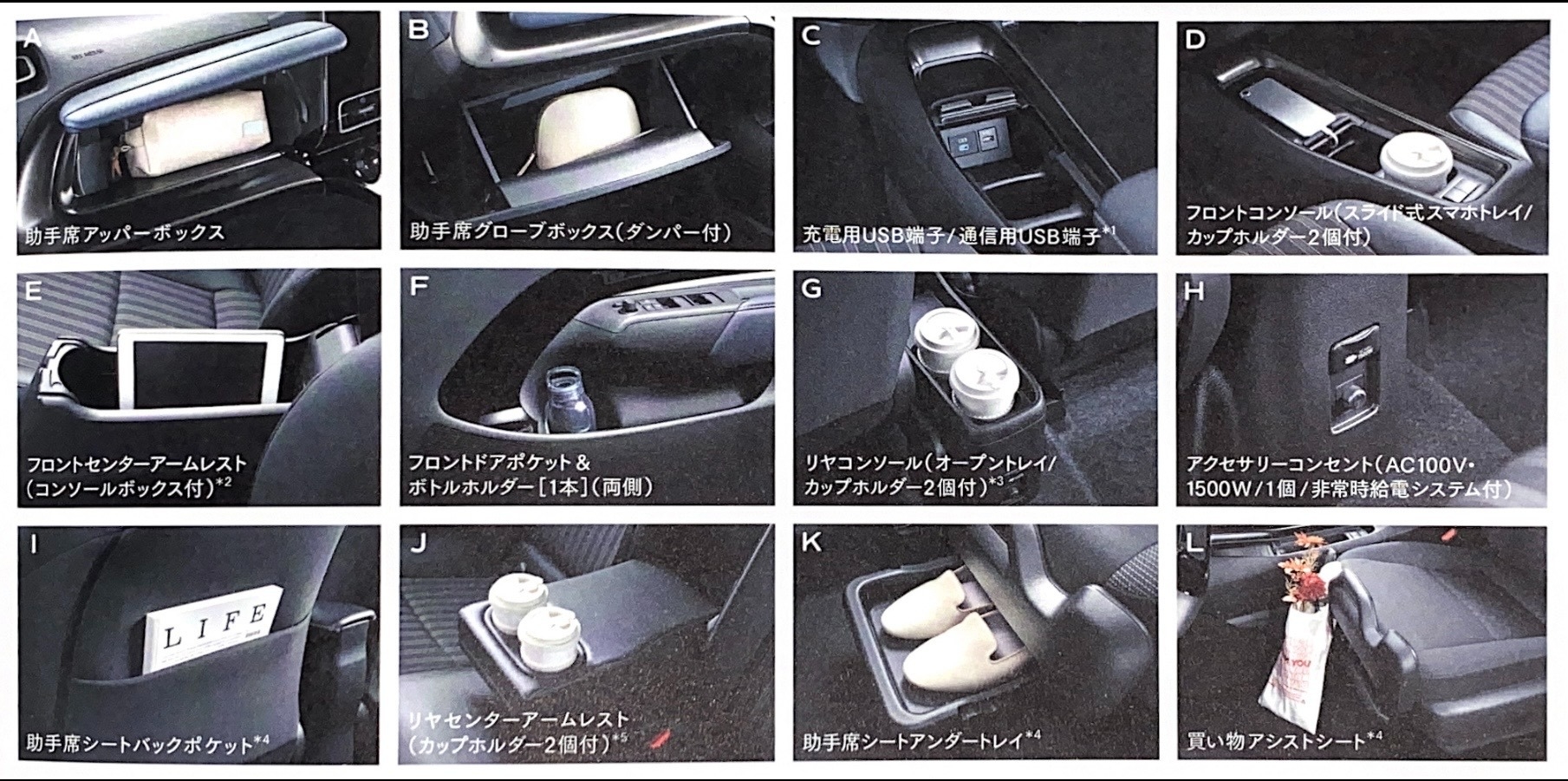 A
助手席アッパーボックス

B
助手席グローブボックス(ダンパー付)

C
充電用USB端子/通信用USB端子$^{*1}$

D
フロントコンソール(スライド式スマホトレイ/カップホルダー2個付)

E
フロントセンターアームレスト(コンソールボックス付)$^{*2}$

F
フロントドアポケット&ボトルホルダー[1本](両側)

G
リヤコンソール(オープントレイ/カップホルダー2個付)$^{*3}$

H
アクセサリーコンセント(AC100V・1500W/1個/非常時給電システム付)

I
LIFE
助手席シートバックポケット$^{*4}$

J
リヤセンターアームレスト(カップホルダー2個付)$^{*5}$

K
助手席シートアンダートレイ$^{*4}$

L
買い物アシストシート$^{*4}$